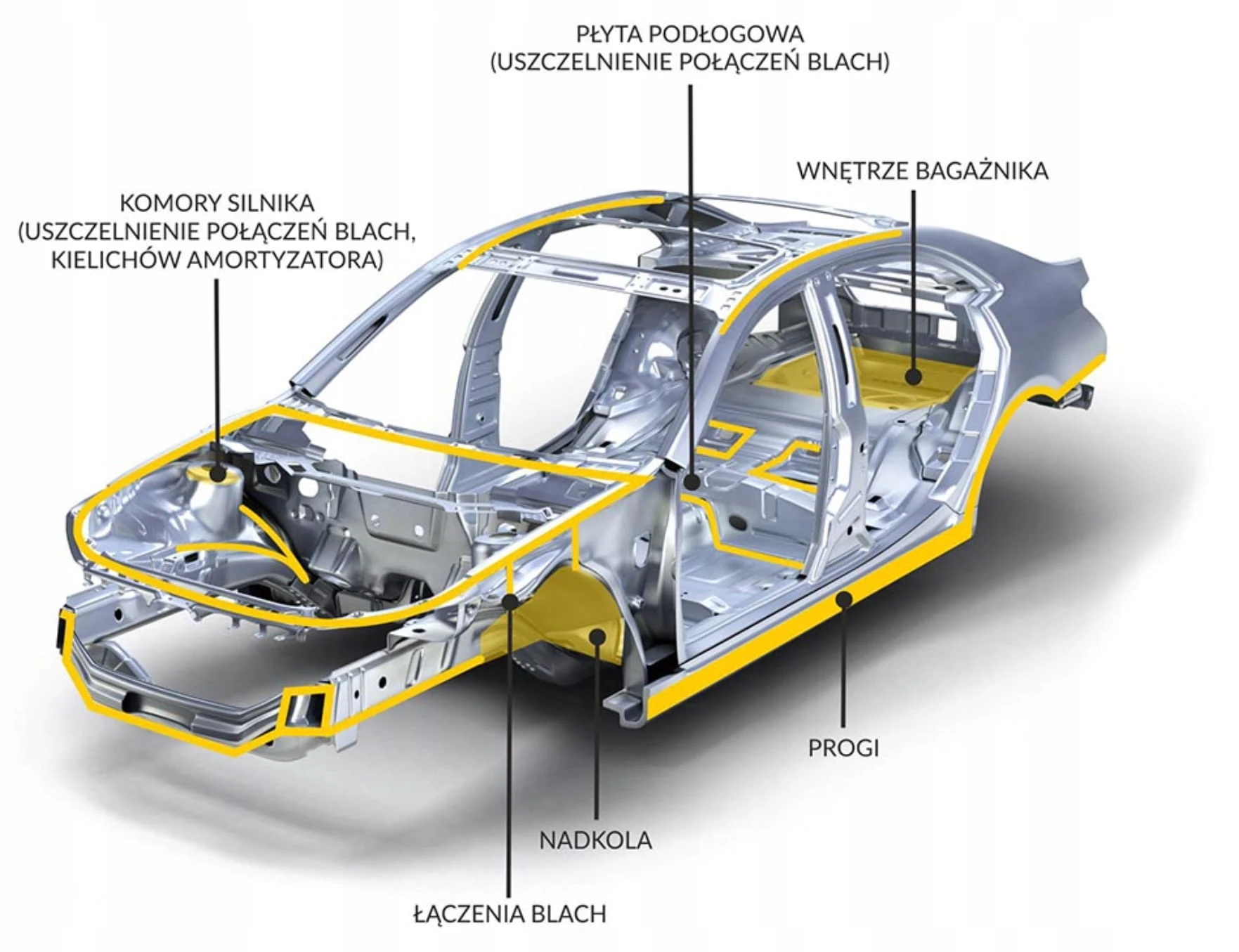 PŁYTA PODŁOGOWA
(USZCZELNIENIE POŁĄCZEŃ BLACH)

WNĘTRZE BAGAŻNIKA

KOMORY SILNIKA
(USZCZELNIENIE POŁĄCZEŃ BLACH, KIELICHÓW AMORTYZATORA)

PROGI

NADKOLA

ŁĄCZENIA BLACH