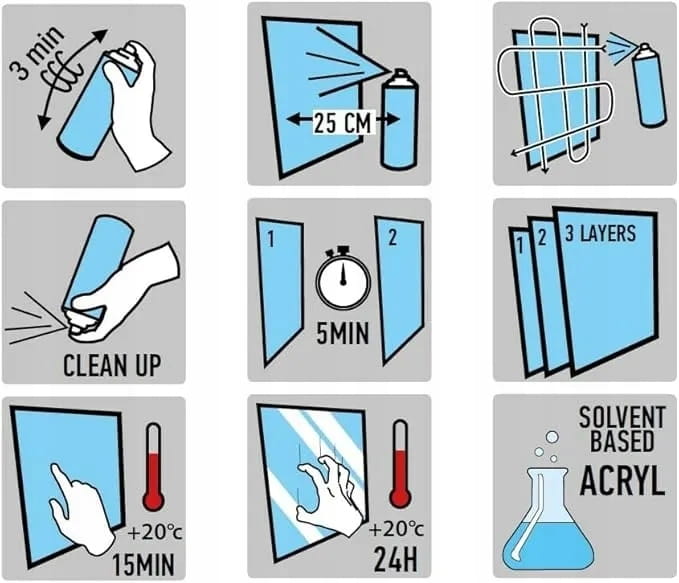 3 min

25 CM

CLEAN UP

1

5MIN

2

1 2 3 LAYERS

+20°c
15MIN

+20°c
24H

SOLVENT BASED
ACRYL